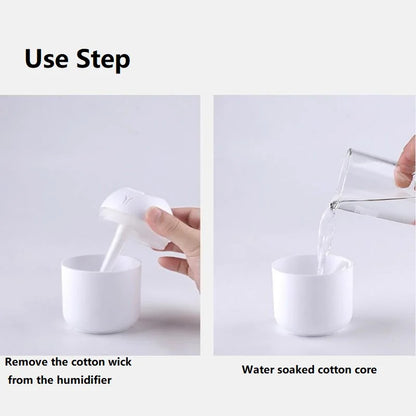 Use Step

Remove the cotton wick from the humidifier

Water soaked cotton core