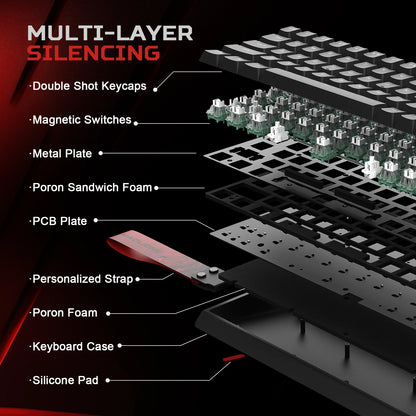 MULTI-LAYER
SILENCING

·Double Shot Keycaps

·Magnetic Switches

·Metal Plate

·Poron Sandwich Foam

·PCB Plate

·Personalized Strap

·Poron Foam

·Keyboard Case

·Silicone Pad